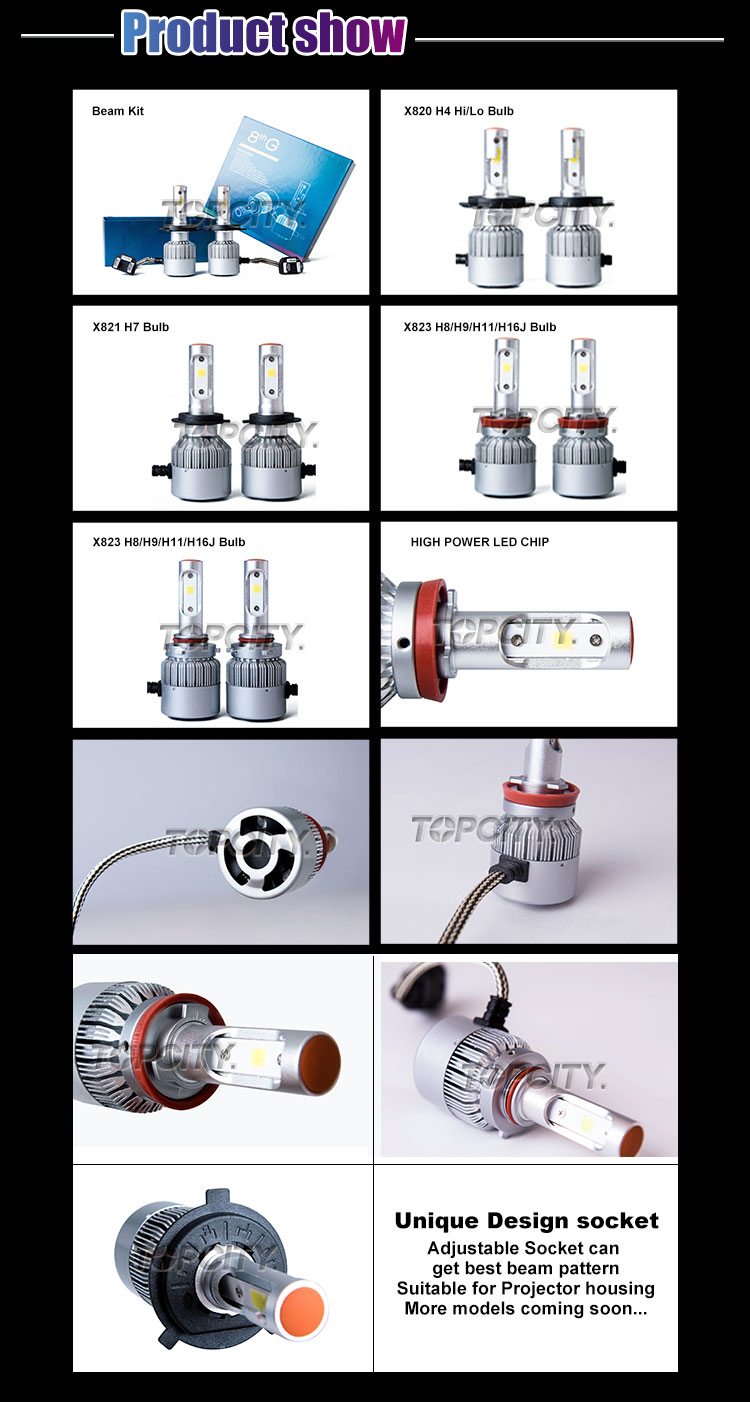 Product show

Beam Kit

8th G

TOPCITY.

X820 H4 Hi/Lo Bulb

TOPCITY.

X821 H7 Bulb

TOPCITY.

X823 H8/H9/H11/H16J Bulb

TOPCITY.

X823 H8/H9/H11/H16J Bulb

TOPCITY.

HIGH POWER LED CHIP

TOPCITY.

TOPCITY.

TOPCITY.

TOPCITY.

TOPCITY.

TOPCITY.

Unique Design socket
Adjustable Socket can get best beam pattern
Suitable for Projector housing
More models coming soon...